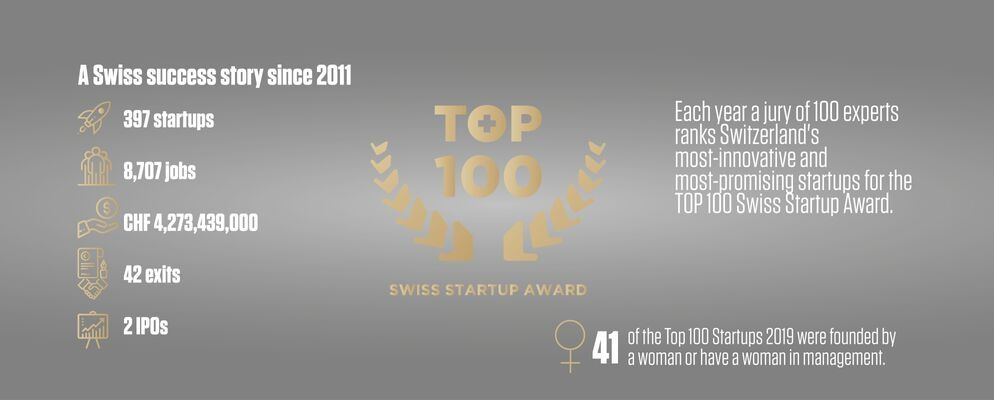 A Swiss success story since 2011

397 startups

8,707 jobs

CHF 4,273,439,000

42 exits

2 IPOs

TOP 100

SWISS STARTUP AWARD

Each year a jury of 100 experts ranks Switzerland's most-innovative and most-promising startups for the TOP 100 Swiss Startup Award.

41 of the Top 100 Startups 2019 were founded by a woman or have a woman in management.